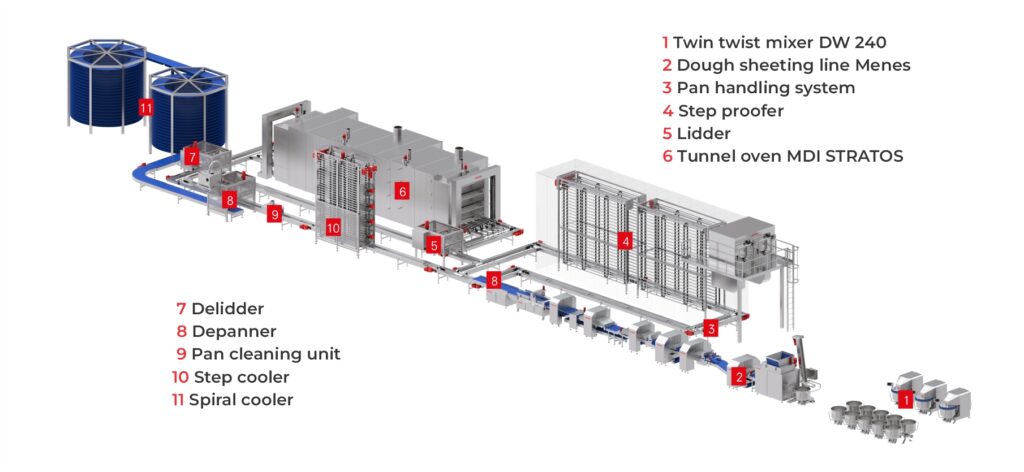 1 Twin twist mixer DW 240
2 Dough sheeting line Menes
3 Pan handling system
4 Step proofer
5 Lidder
6 Tunnel oven MDI STRATOS

7 Delidder
8 Depanner
9 Pan cleaning unit
10 Step cooler
11 Spiral cooler

11
7
8
9
10
6
5
4
8
3
2
1